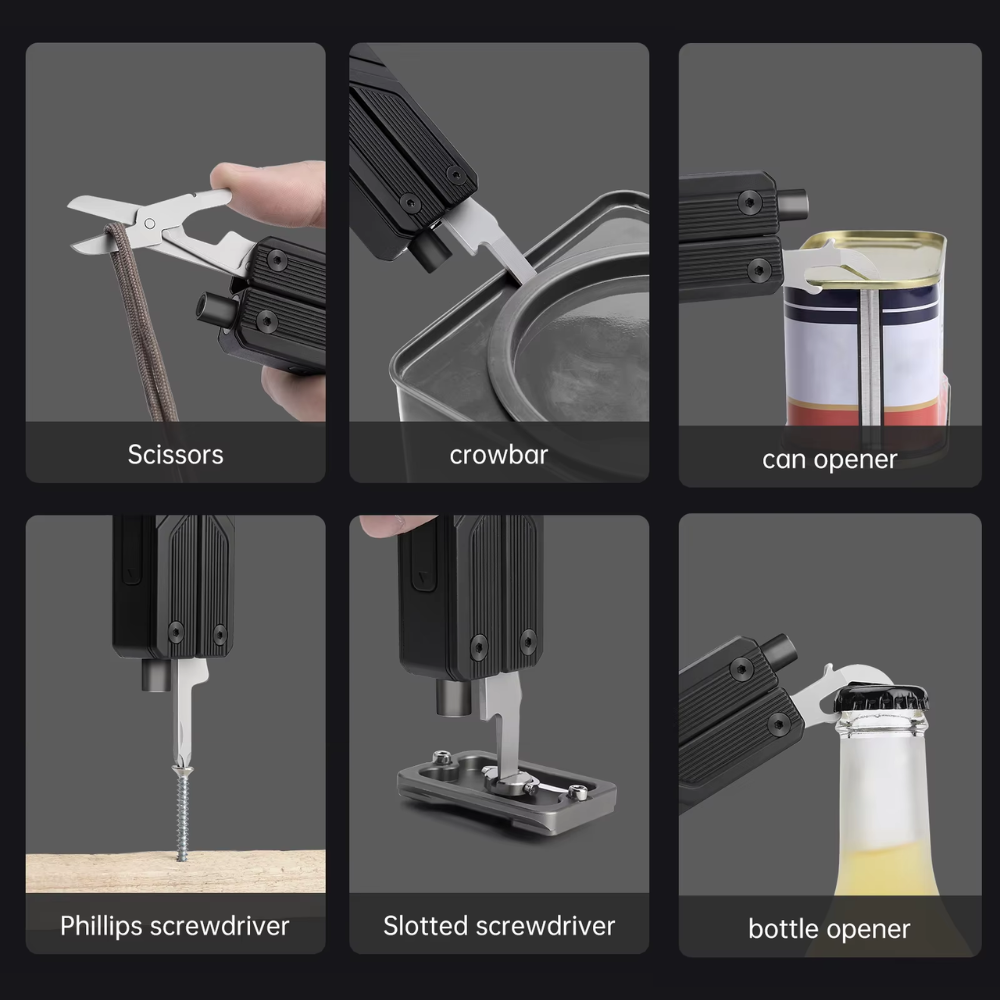 Scissors

crowbar

can opener

Phillips screwdriver

Slotted screwdriver

bottle opener