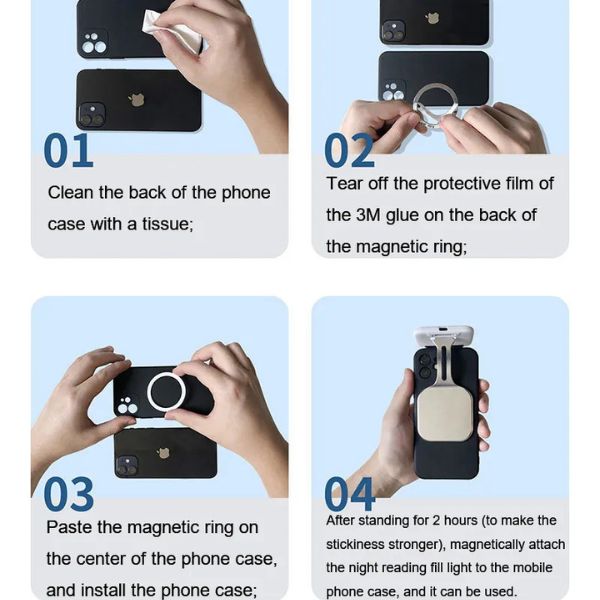 01

Clean the back of the phone case with a tissue;

02

Tear off the protective film of the 3M glue on the back of the magnetic ring;

03

Paste the magnetic ring on the center of the phone case, and install the phone case;

04

After standing for 2 hours (to make the stickiness stronger), magnetically attach the night reading fill light to the mobile phone case, and it can be used.